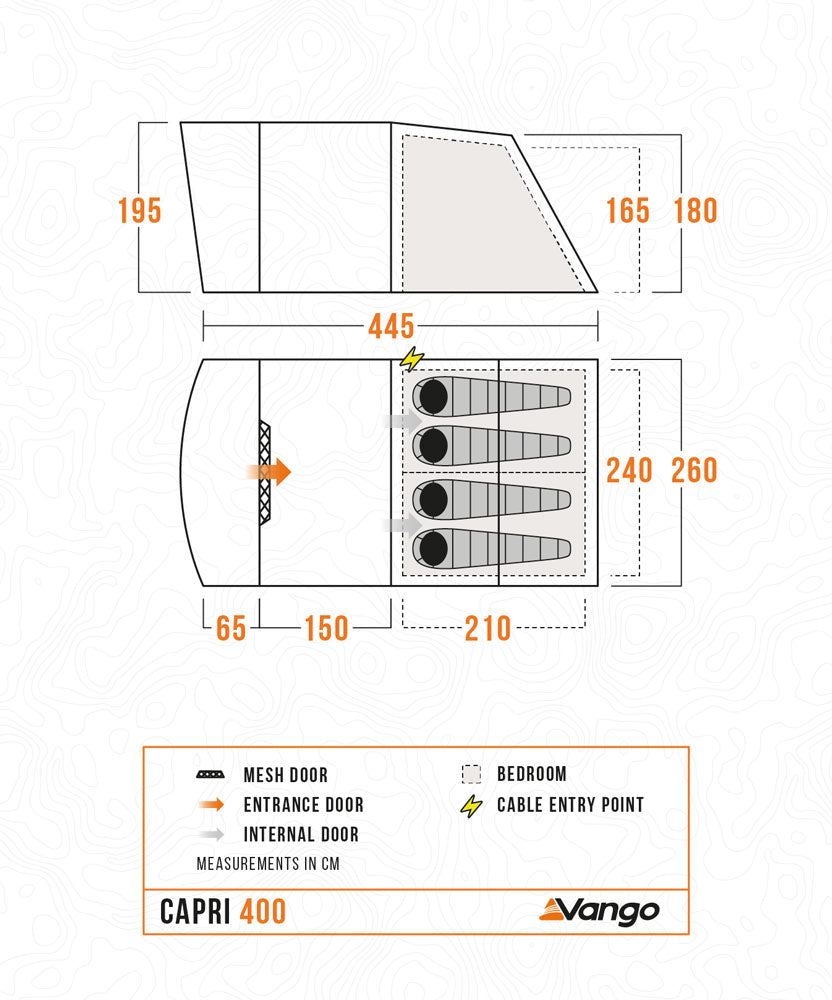 195

165 180

445

240 260

65 150 210

MESH DOOR
ENTRANCE DOOR
INTERNAL DOOR
BEDROOM
CABLE ENTRY POINT
MEASUREMENTS IN CM

CAPRI 400

Vango