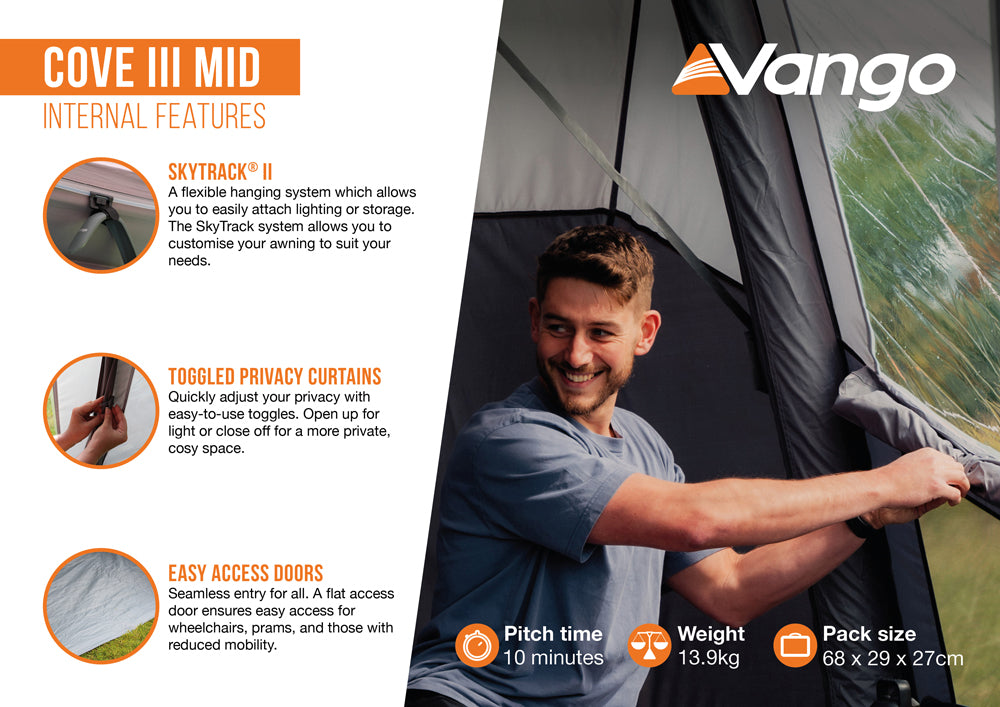 COVE III MID
INTERNAL FEATURES

SKYTRACK® II
A flexible hanging system which allows you to easily attach lighting or storage. The SkyTrack system allows you to customise your awning to suit your needs.

TOGGLED PRIVACY CURTAINS
Quickly adjust your privacy with easy-to-use toggles. Open up for light or close off for a more private, cosy space.

EASY ACCESS DOORS
Seamless entry for all. A flat access door ensures easy access for wheelchairs, prams, and those with reduced mobility.

Vango

Pitch time
10 minutes

Weight
13.9kg

Pack size
68 x 29 x 27cm