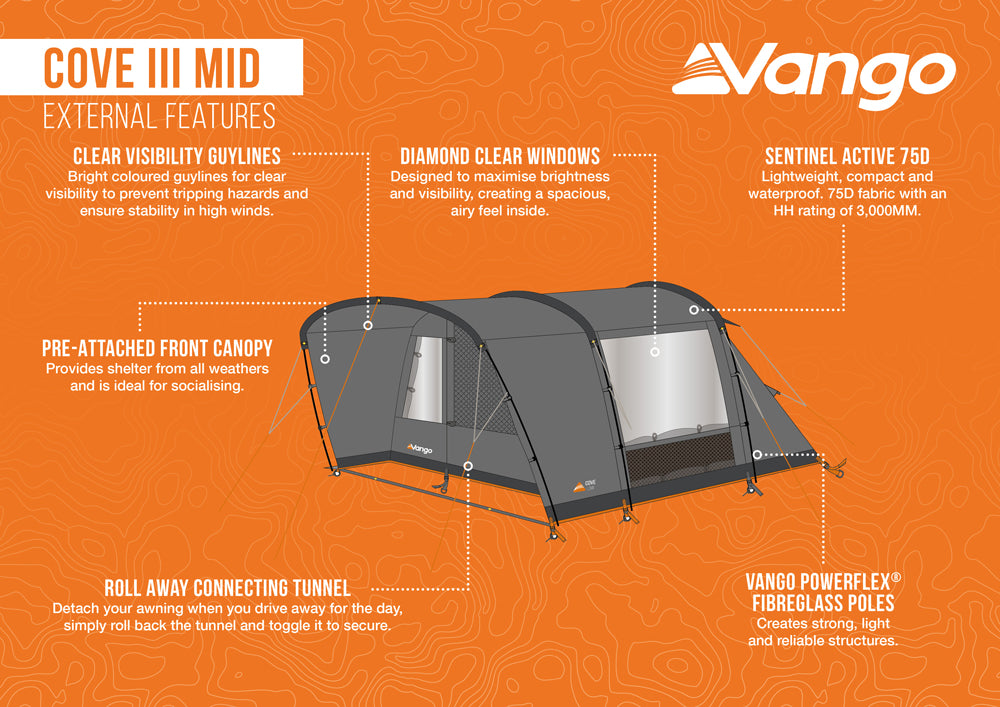 COVE III MID
EXTERNAL FEATURES

Vango

CLEAR VISIBILITY GUYLINES
Bright coloured guylines for clear visibility to prevent tripping hazards and ensure stability in high winds.

DIAMOND CLEAR WINDOWS
Designed to maximise brightness and visibility, creating a spacious, airy feel inside.

SENTINEL ACTIVE 75D
Lightweight, compact and waterproof. 75D fabric with an HH rating of 3,000MM.

PRE-ATTACHED FRONT CANOPY
Provides shelter from all weathers and is ideal for socialising.

Vango

COVE

ROLL AWAY CONNECTING TUNNEL
Detach your awning when you drive away for the day, simply roll back the tunnel and toggle it to secure.

VANGO POWERFLEX® FIBREGLASS POLES
Creates strong, light and reliable structures.