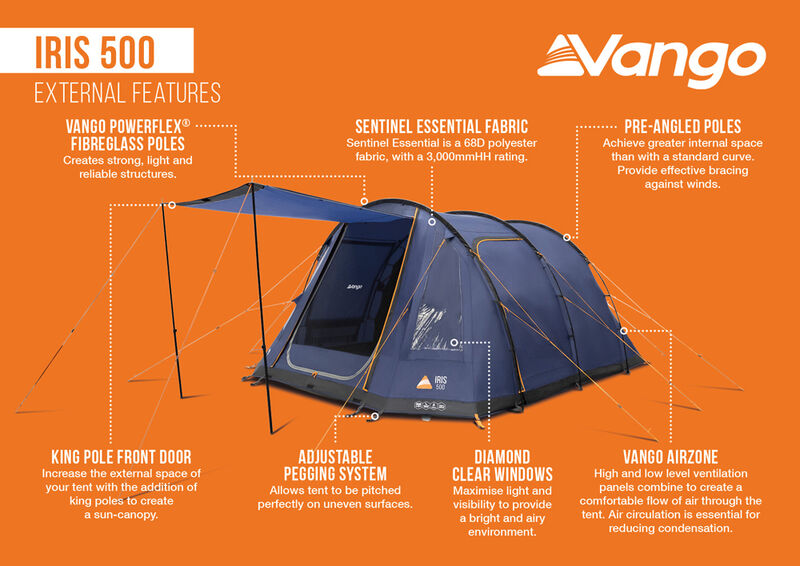 IRIS 500
EXTERNAL FEATURES

Vango

VANGO POWERFLEX® FIBREGLASS POLES
Creates strong, light and reliable structures.

SENTINEL ESSENTIAL FABRIC
Sentinel Essential is a 68D polyester fabric, with a 3,000mmHH rating.

PRE-ANGLED POLES
Achieve greater internal space than with a standard curve. Provide effective bracing against winds.

Vango

IRIS 500

KING POLE FRONT DOOR
Increase the external space of your tent with the addition of king poles to create a sun-canopy.

ADJUSTABLE PEGGING SYSTEM
Allows tent to be pitched perfectly on uneven surfaces.

DIAMOND CLEAR WINDOWS
Maximise light and visibility to provide a bright and airy environment.

VANGO AIRZONE
High and low level ventilation panels combine to create a comfortable flow of air through the tent. Air circulation is essential for reducing condensation.