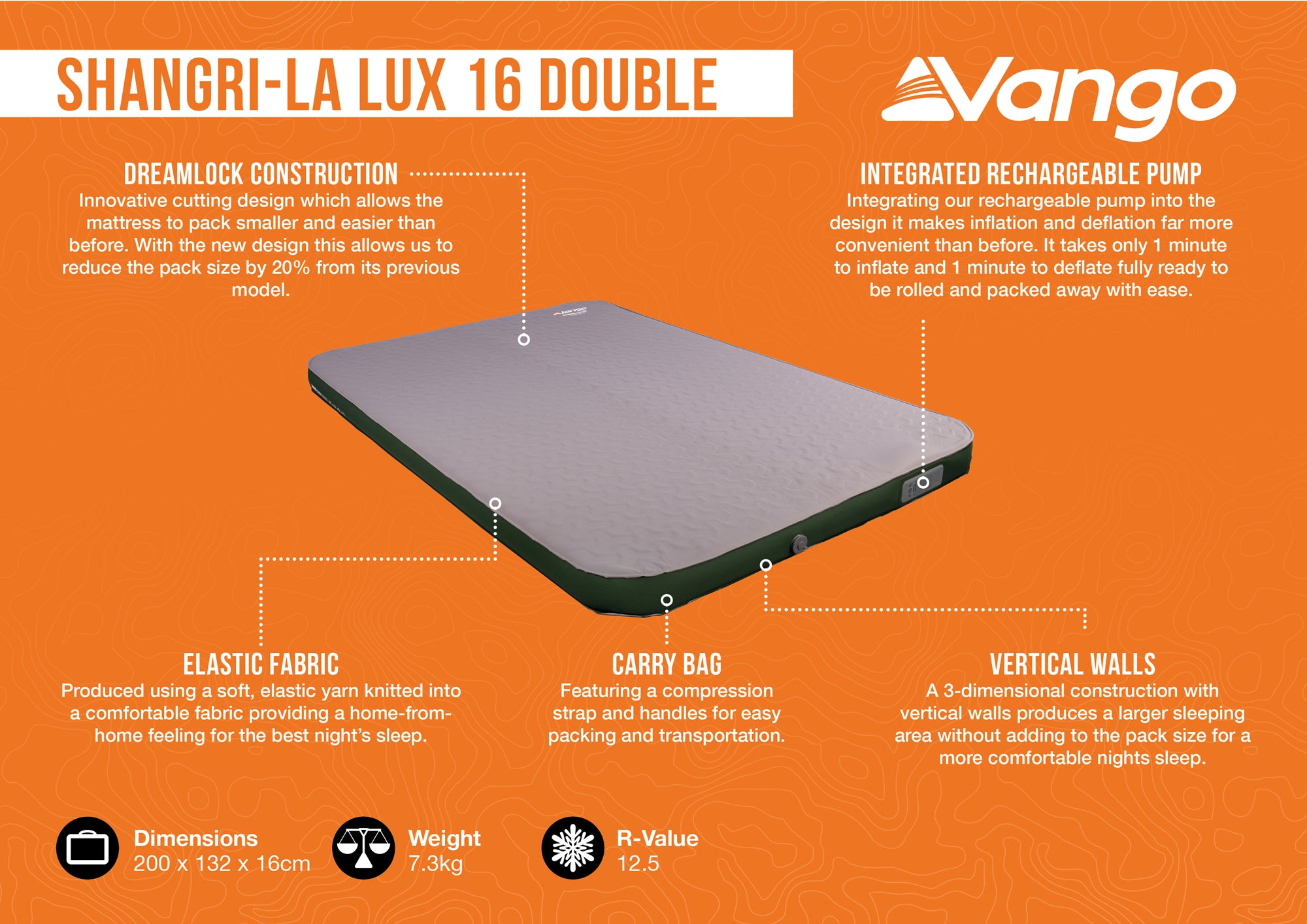 SHANGRI-LA LUX 16 DOUBLE

Vango

DREAMLOCK CONSTRUCTION
Innovative cutting design which allows the mattress to pack smaller and easier than before. With the new design this allows us to reduce the pack size by 20% from its previous model.

INTEGRATED RECHARGEABLE PUMP
Integrating our rechargeable pump into the design it makes inflation and deflation far more convenient than before. It takes only 1 minute to inflate and 1 minute to deflate fully ready to be rolled and packed away with ease.

Vango

ELASTIC FABRIC
Produced using a soft, elastic yarn knitted into a comfortable fabric providing a home-from-home feeling for the best night's sleep.

CARRY BAG
Featuring a compression strap and handles for easy packing and transportation.

VERTICAL WALLS
A 3-dimensional construction with vertical walls produces a larger sleeping area without adding to the pack size for a more comfortable nights sleep.

Dimensions
200 x 132 x 16cm

Weight
7.3kg

R-Value
12.5